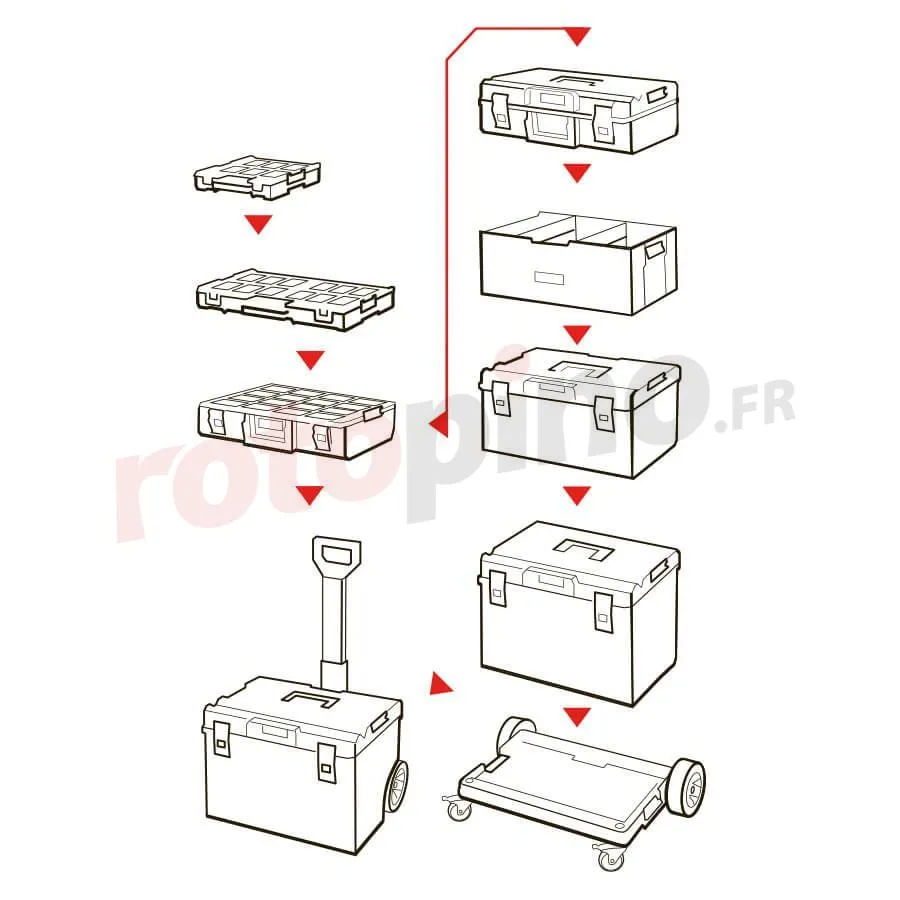 rotopino.FR